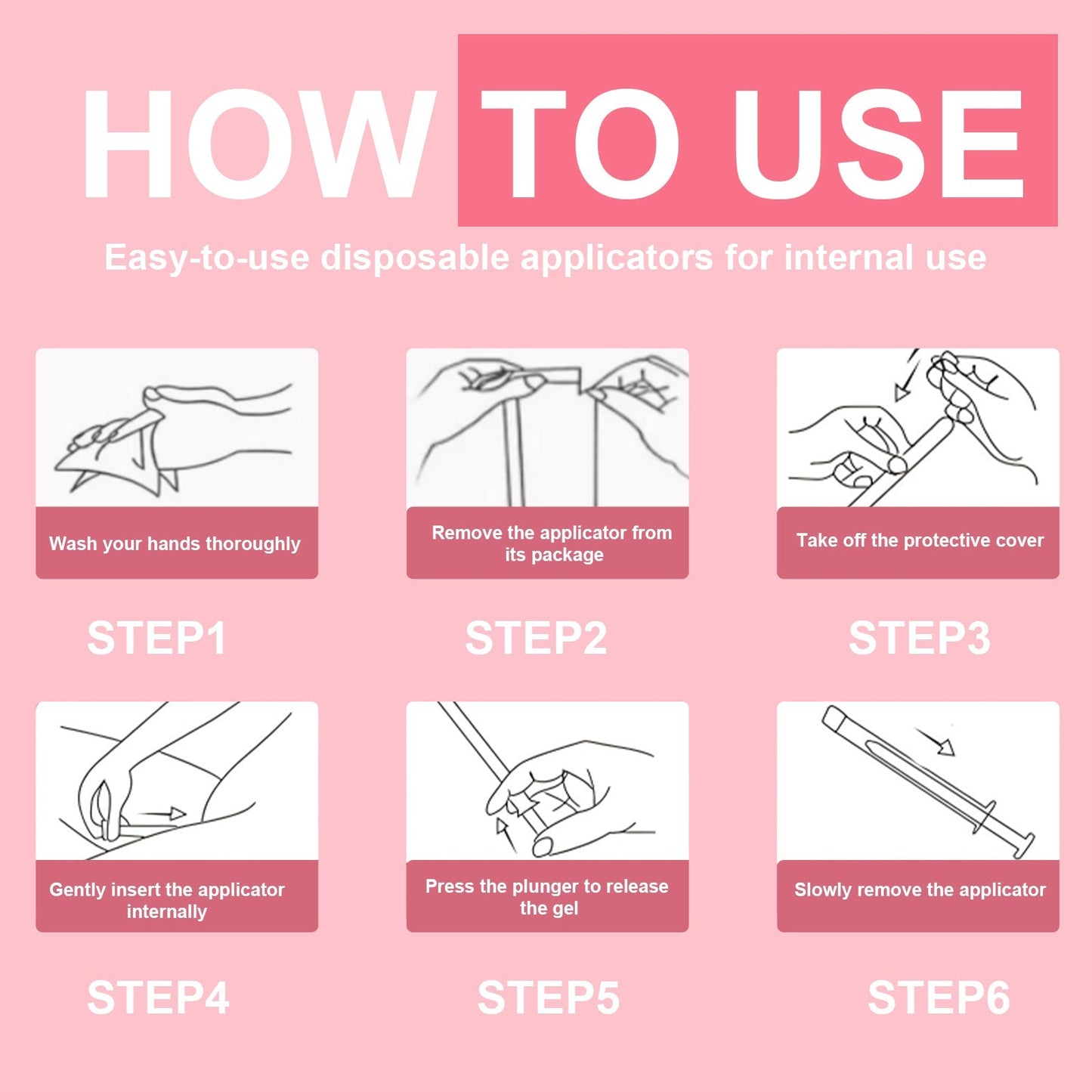 HOW TO USE

Easy-to-use disposable applicators for internal use

Wash your hands thoroughly

STEP1

Remove the applicator from its package

STEP2

Take off the protective cover

STEP3

Gently insert the applicator internally

STEP4

Press the plunger to release the gel

STEP5

Slowly remove the applicator

STEP6